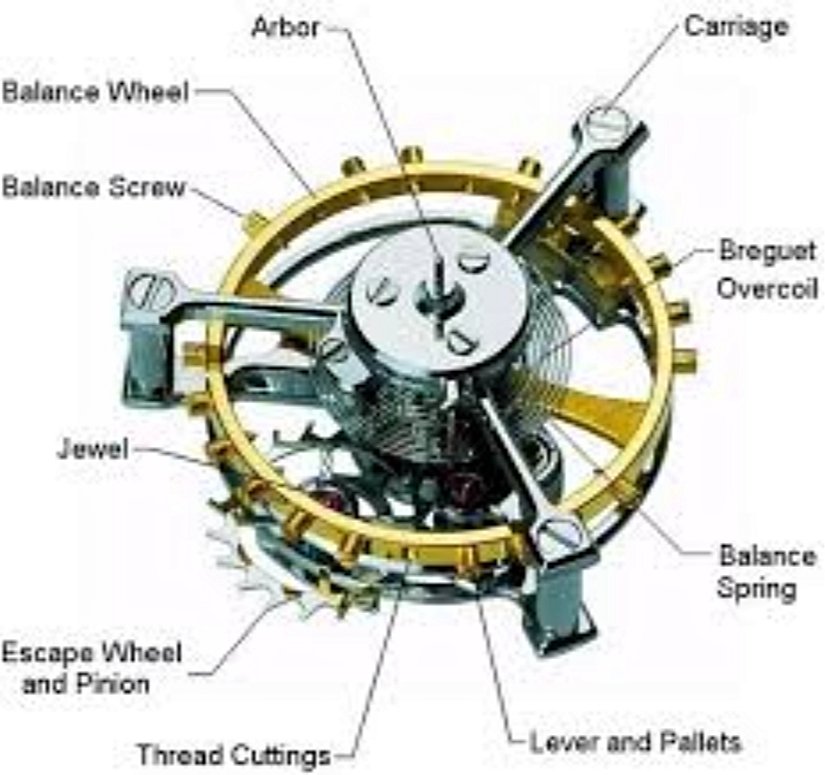 Arbor

Carriage

Balance Wheel

Balance Screw

Breguet Overcoil

Jewel

Balance Spring

Escape Wheel and Pinion

Thread Cuttings

Lever and Pallets