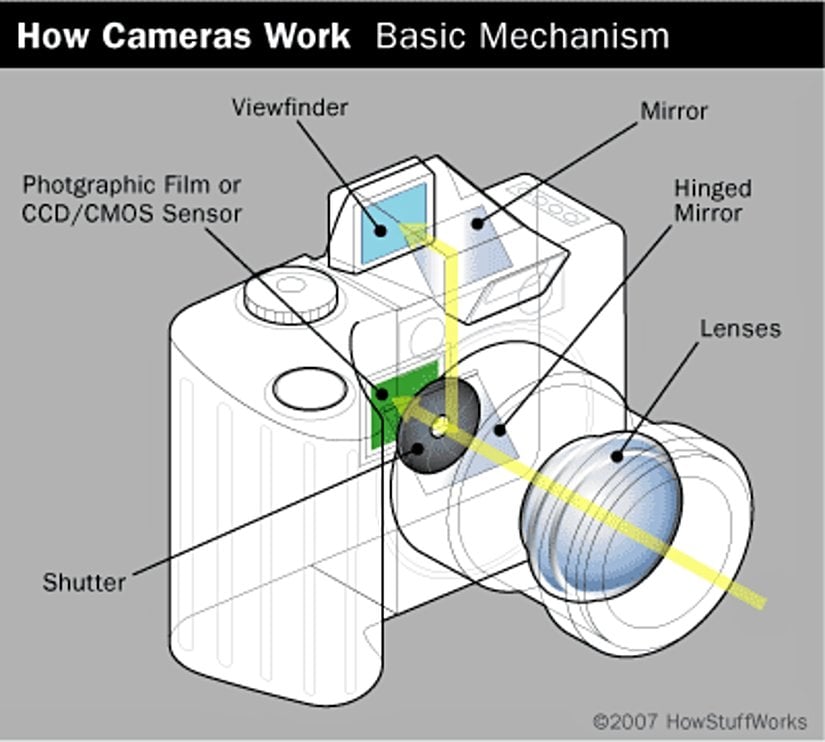 How Cameras Work Basic Mechanism

Viewfinder

Mirror

Photgraphic Film or CCD/CMOS Sensor

Hinged Mirror

Lenses

Shutter

©2007 HowStuffWorks