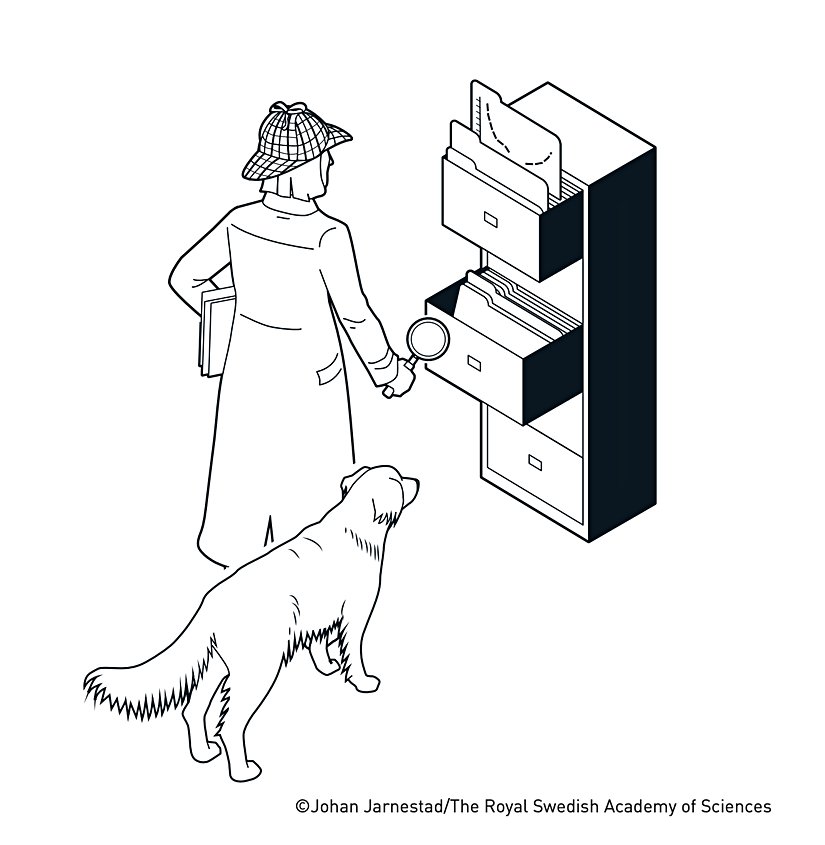 ©Johan Jarnestad/The Royal Swedish Academy of Sciences