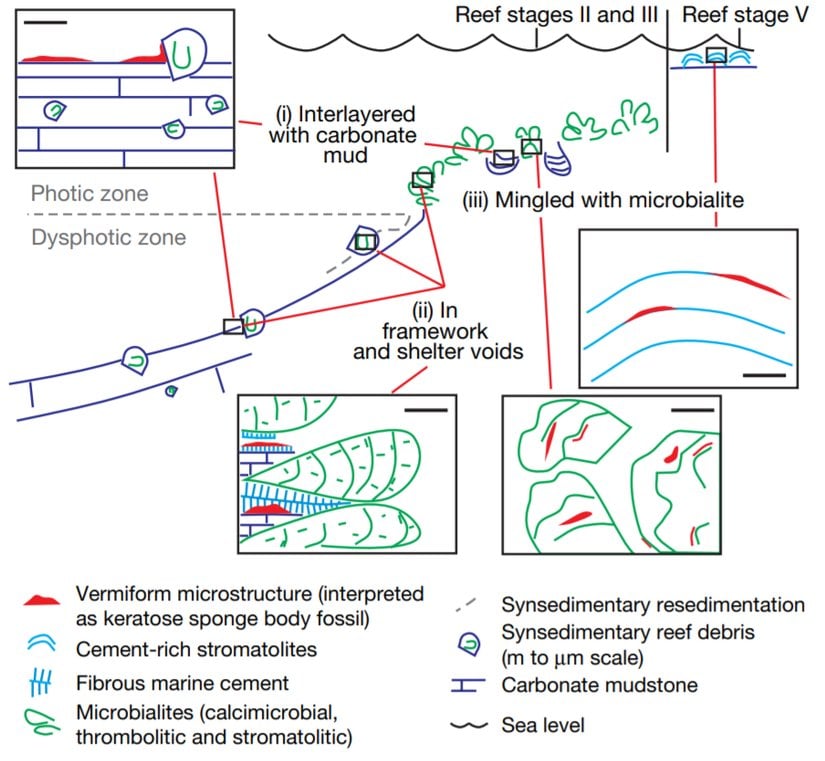 Reef stages II and III

Reef stage V

(i) Interlayered with carbonate mud

Photic zone

Dysphotic zone

(iii) Mingled with microbialite

(ii) In framework and shelter voids

Vermiform microstructure (interpreted as keratose sponge body fossil)

Cement-rich stromatolites

Fibrous marine cement

Microbialites (calcimicrobial, thrombolitic and stromatolitic)

Synsedimentary resedimentation

Synsedimentary reef debris (m to μm scale)

Carbonate mudstone

Sea level