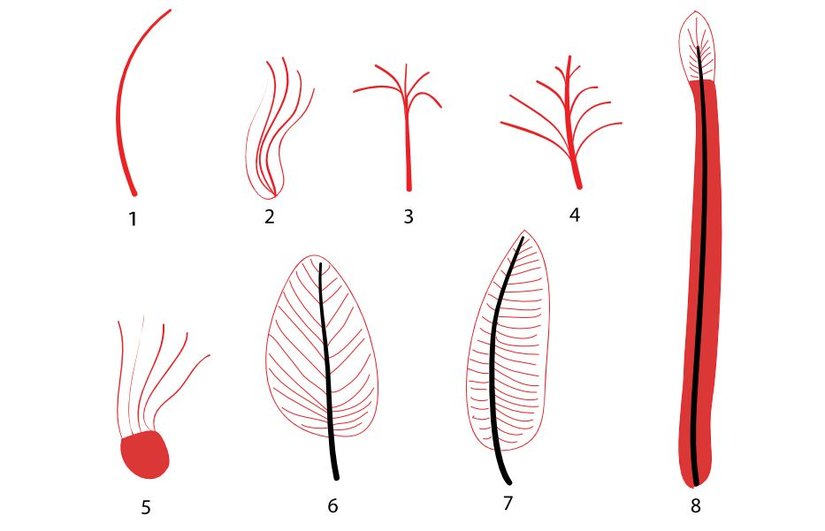 1
2
3
4
5
6
7
8