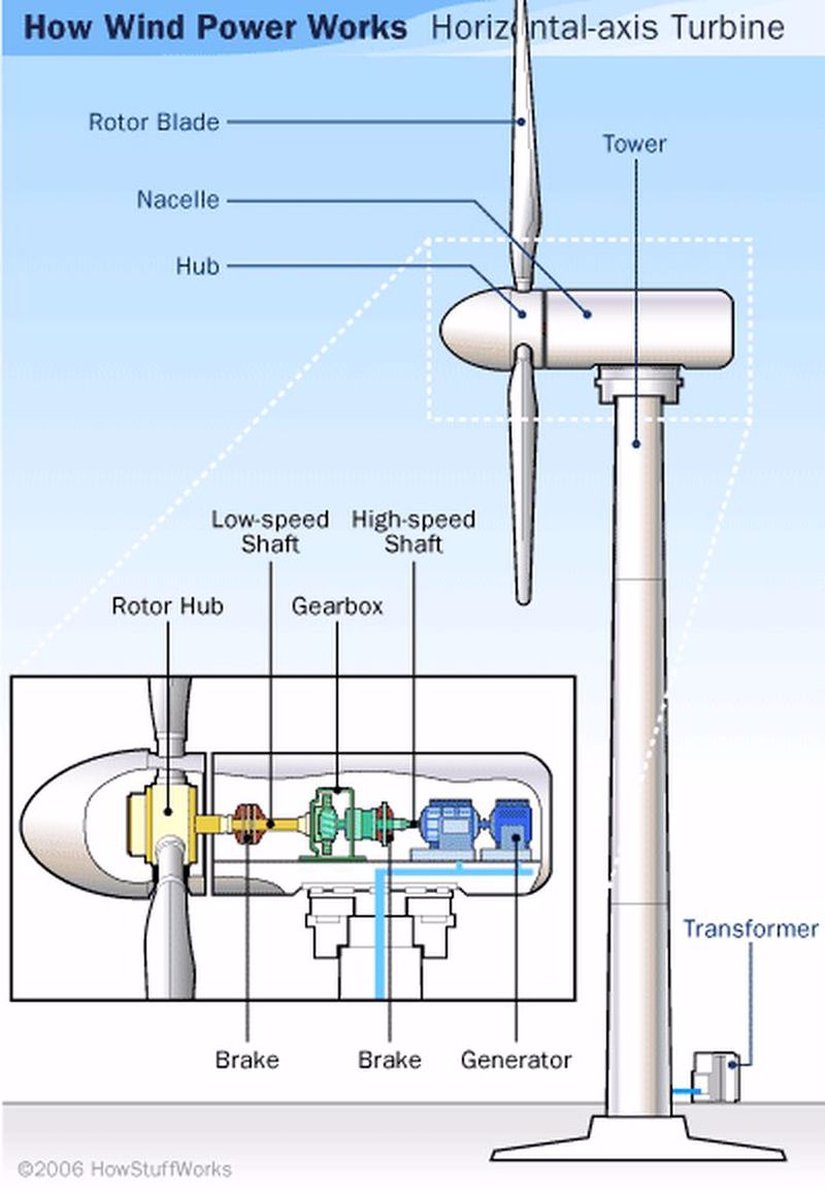 How Wind Power Works Horizontal-axis Turbine

Rotor Blade

Tower

Nacelle

Hub

Low-speed Shaft

High-speed Shaft

Rotor Hub

Gearbox

Transformer

Brake

Brake

Generator

©2006 HowStuffWorks