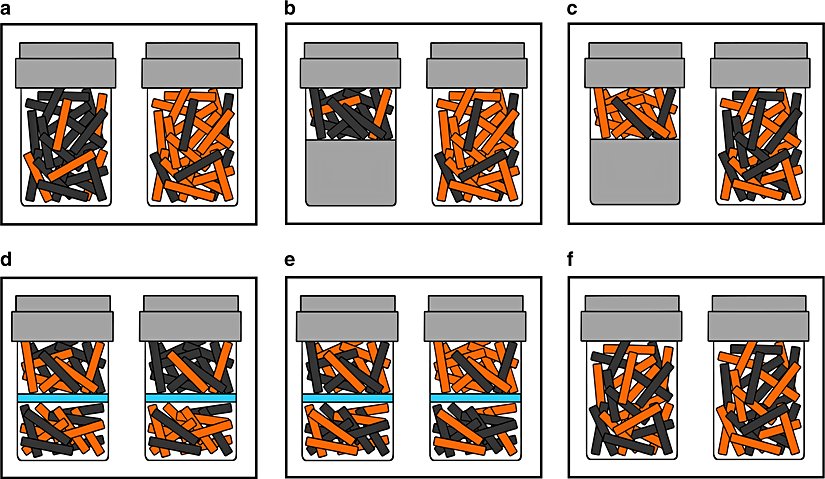 a

b

c

d

e

f