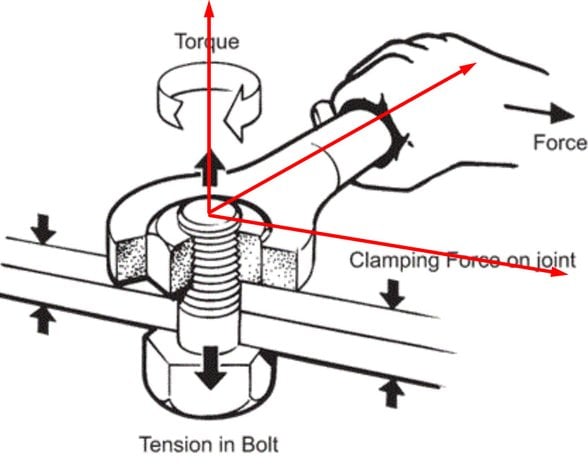 Torque

Force

Clamping Force on joint

Tension in Bolt