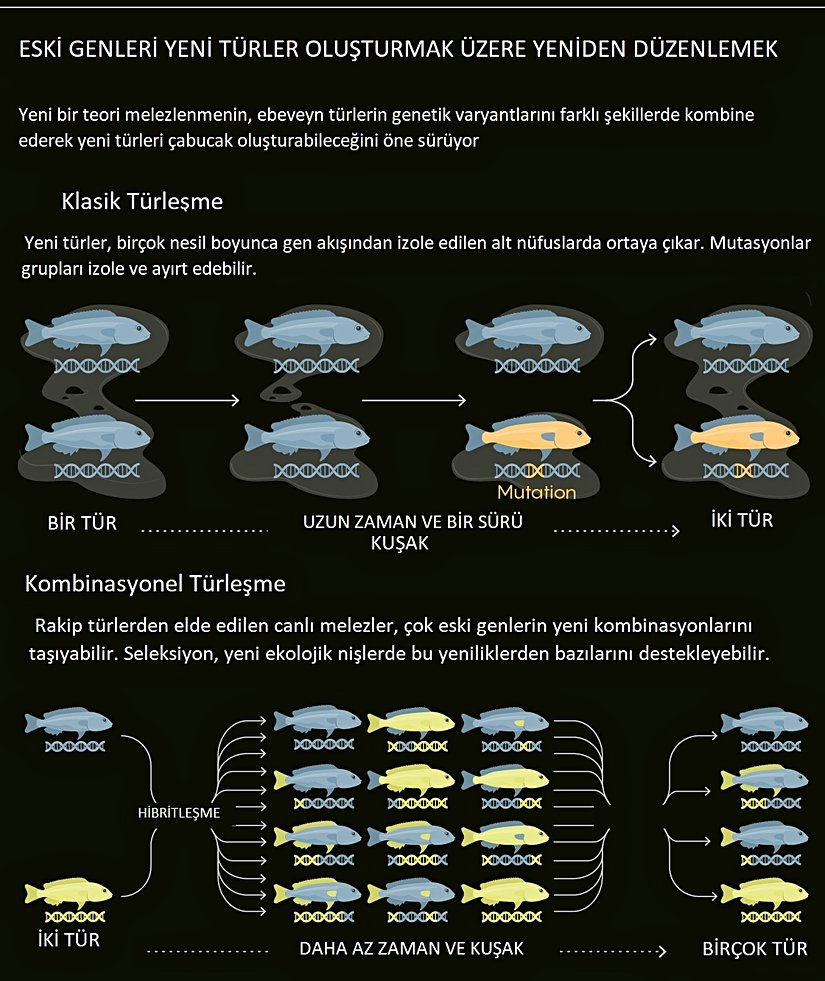 ESKİ GENLERİ YENİ TÜRLER OLUŞTURMAK ÜZERE YENİDEN DÜZENLEMEK

Yeni bir teori melezlenmenin, ebeveyn türlerin genetik varyantlarını farklı şekillerde kombine ederek yeni türleri çabucak oluşturabileceğini öne sürüyor

Klasik Türleşme

Yeni türler, birçok nesil boyunca gen akışından izole edilen alt nüfuslarda ortaya çıkar. Mutasyonlar grupları izole ve ayırt edebilir.

Mutation

BİR TÜR

UZUN ZAMAN VE BİR SÜRÜ KUŞAK

İKİ TÜR

Kombinasyonel Türleşme

Rakip türlerden elde edilen canlı melezler, çok eski genlerin yeni kombinasyonlarını taşıyabilir. Seleksiyon, yeni ekolojik nişlerde bu yeniliklerden bazılarını destekleyebilir.

HİBRİTLEŞME

İKİ TÜR

DAHA AZ ZAMAN VE KUŞAK

BİRÇOK TÜR