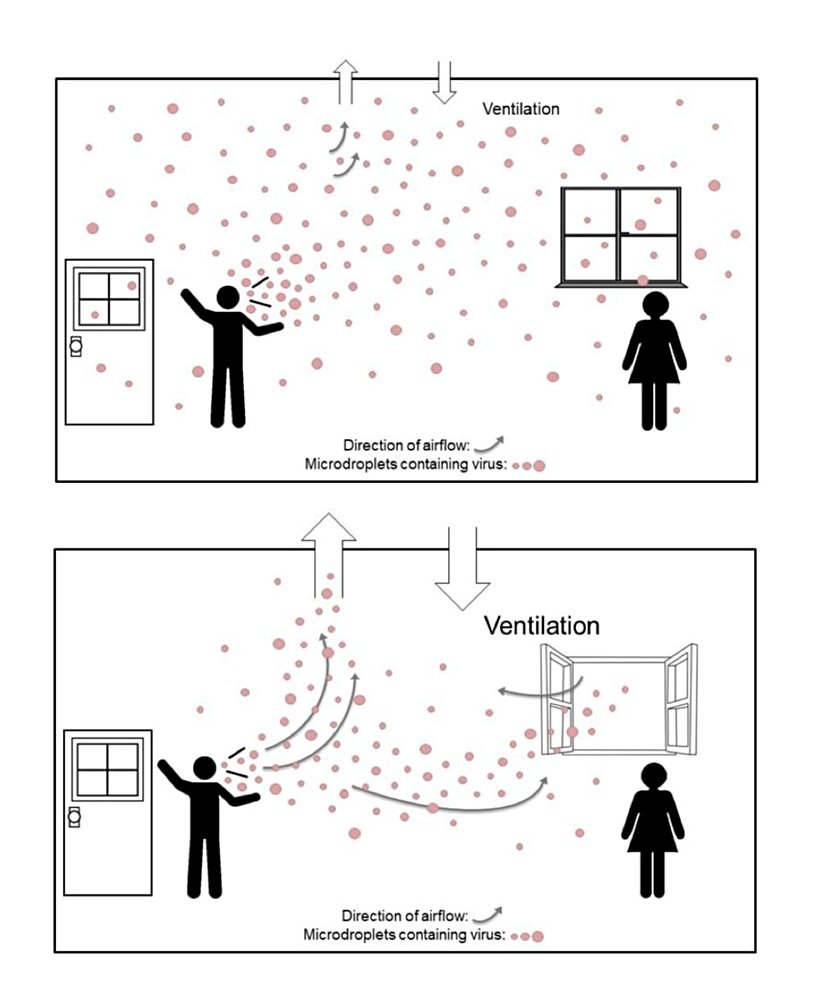 Ventilation

Direction of airflow:
Microdroplets containing virus:

Ventilation

Direction of airflow:
Microdroplets containing virus: