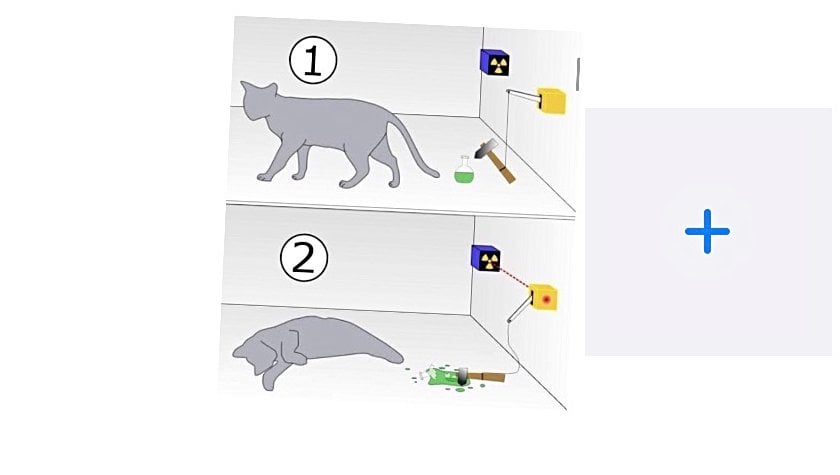 1

2

+