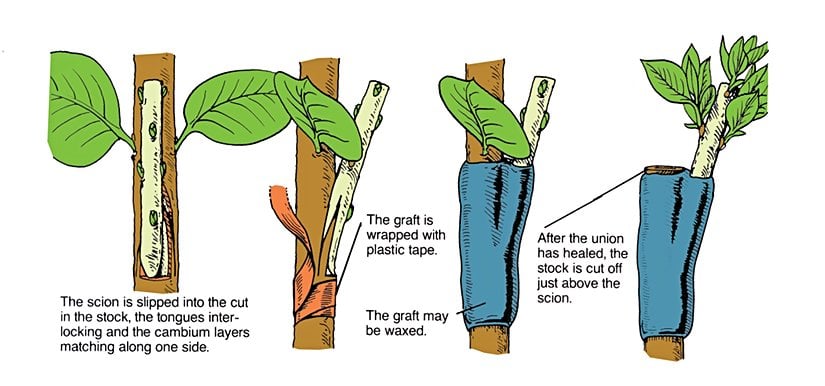 The scion is slipped into the cut in the stock, the tongues interlocking and the cambium layers matching along one side.

The graft is wrapped with plastic tape.

The graft may be waxed.

After the union has healed, the stock is cut off just above the scion.