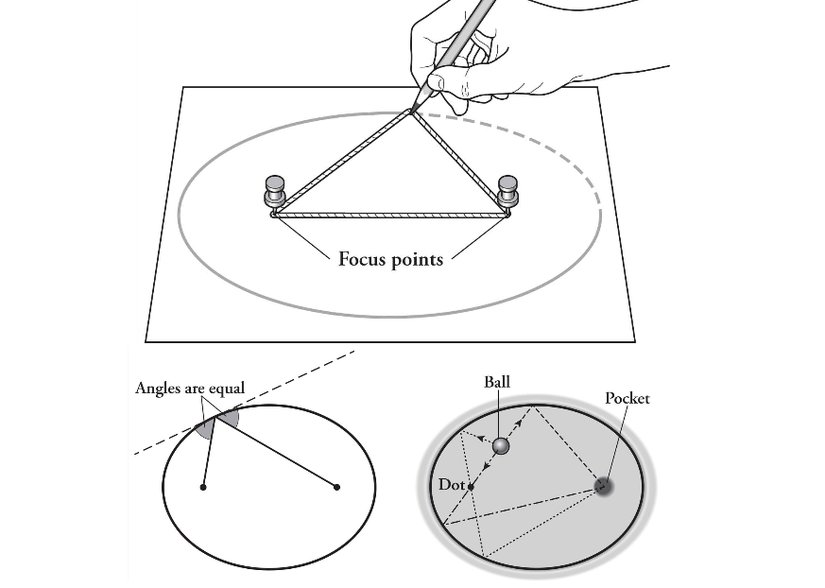 Focus points

Angles are equal

Ball

Pocket

Dot