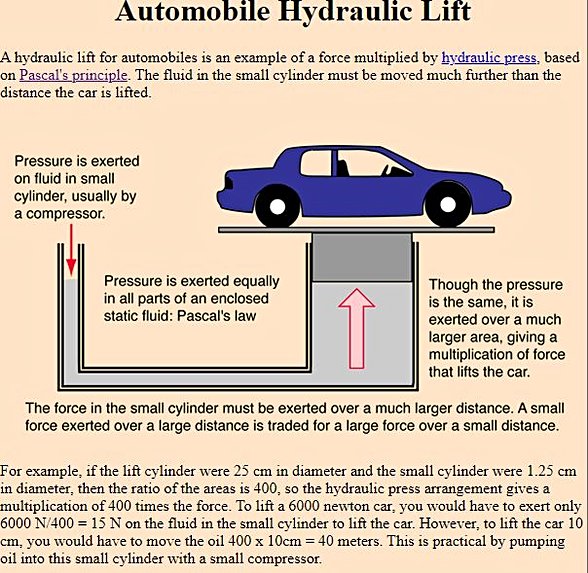 Automobile Hydraulic Lift

A hydraulic lift for automobiles is an example of a force multiplied by hydraulic press, based on Pascal's principle. The fluid in the small cylinder must be moved much further than the distance the car is lifted.

Pressure is exerted on fluid in small cylinder, usually by a compressor.

Pressure is exerted equally in all parts of an enclosed static fluid: Pascal's law

Though the pressure is the same, it is exerted over a much larger area, giving a multiplication of force that lifts the car.

The force in the small cylinder must be exerted over a much larger distance. A small force exerted over a large distance is traded for a large force over a small distance.

For example, if the lift cylinder were 25 cm in diameter and the small cylinder were 1.25 cm in diameter, then the ratio of the areas is 400, so the hydraulic press arrangement gives a multiplication of 400 times the force. To lift a 6000 newton car, you would have to exert only 6000 N/400 = 15 N on the fluid in the small cylinder to lift the car. However, to lift the car 10 cm, you would have to move the oil 400 x 10cm = 40 meters. This is practical by pumping oil into this small cylinder with a small compressor.