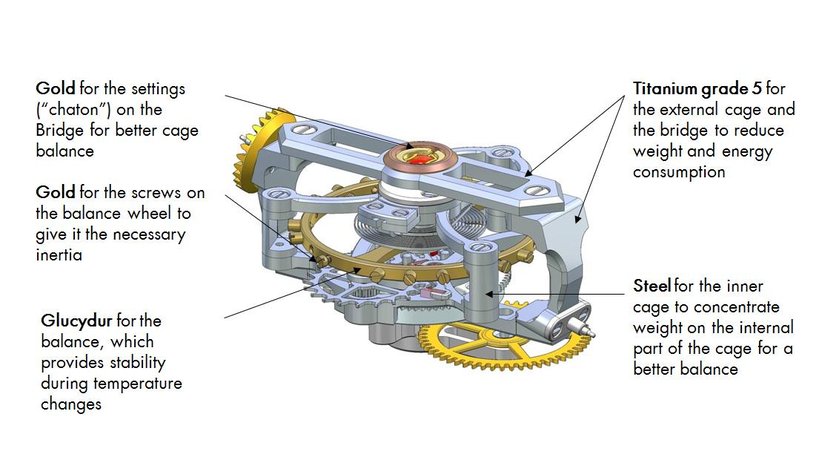 Gold for the settings ("chaton") on the Bridge for better cage balance

Gold for the screws on the balance wheel to give it the necessary inertia

Glucydur for the balance, which provides stability during temperature changes

Titanium grade 5 for the external cage and the bridge to reduce weight and energy consumption

Steel for the inner cage to concentrate weight on the internal part of the cage for a better balance