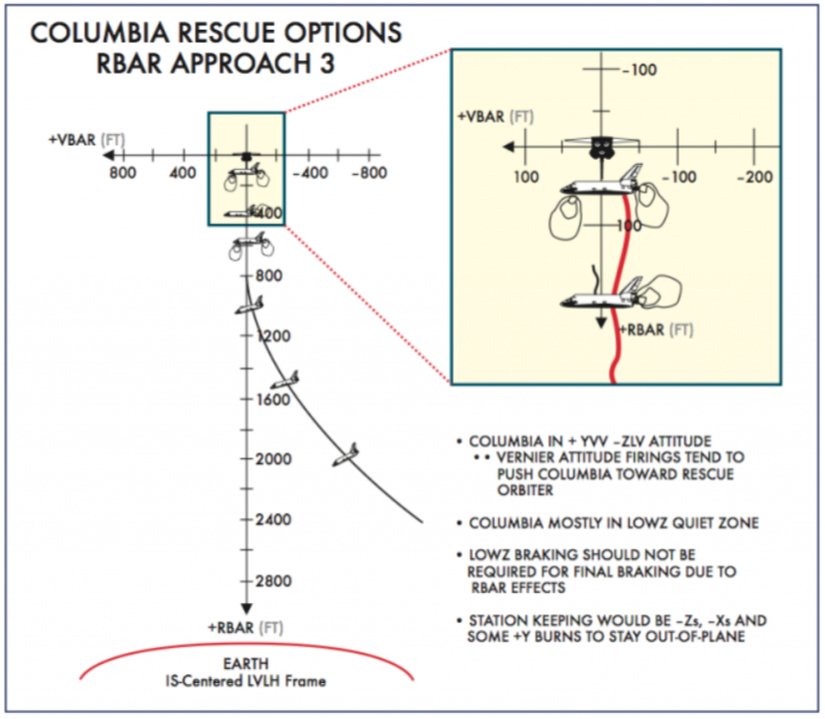 COLUMBIA RESCUE OPTIONS
RBAR APPROACH 3

+VBAR (FT)

800 400 -400 -800

400

800

1200

1600

2000

2400

2800

+RBAR (FT)

EARTH
IS-Centered LVLH Frame

-100

+VBAR (FT)

100 -100 -200

100

+RBAR (FT)

• COLUMBIA IN + YVV -ZLV ATTITUDE
• • VERNIER ATTITUDE FIRINGS TEND TO PUSH COLUMBIA TOWARD RESCUE ORBITER

• COLUMBIA MOSTLY IN LOWZ QUIET ZONE

• LOWZ BRAKING SHOULD NOT BE REQUIRED FOR FINAL BRAKING DUE TO RBAR EFFECTS

• STATION KEEPING WOULD BE -Zs, -Xs AND SOME +Y BURNS TO STAY OUT-OF-PLANE