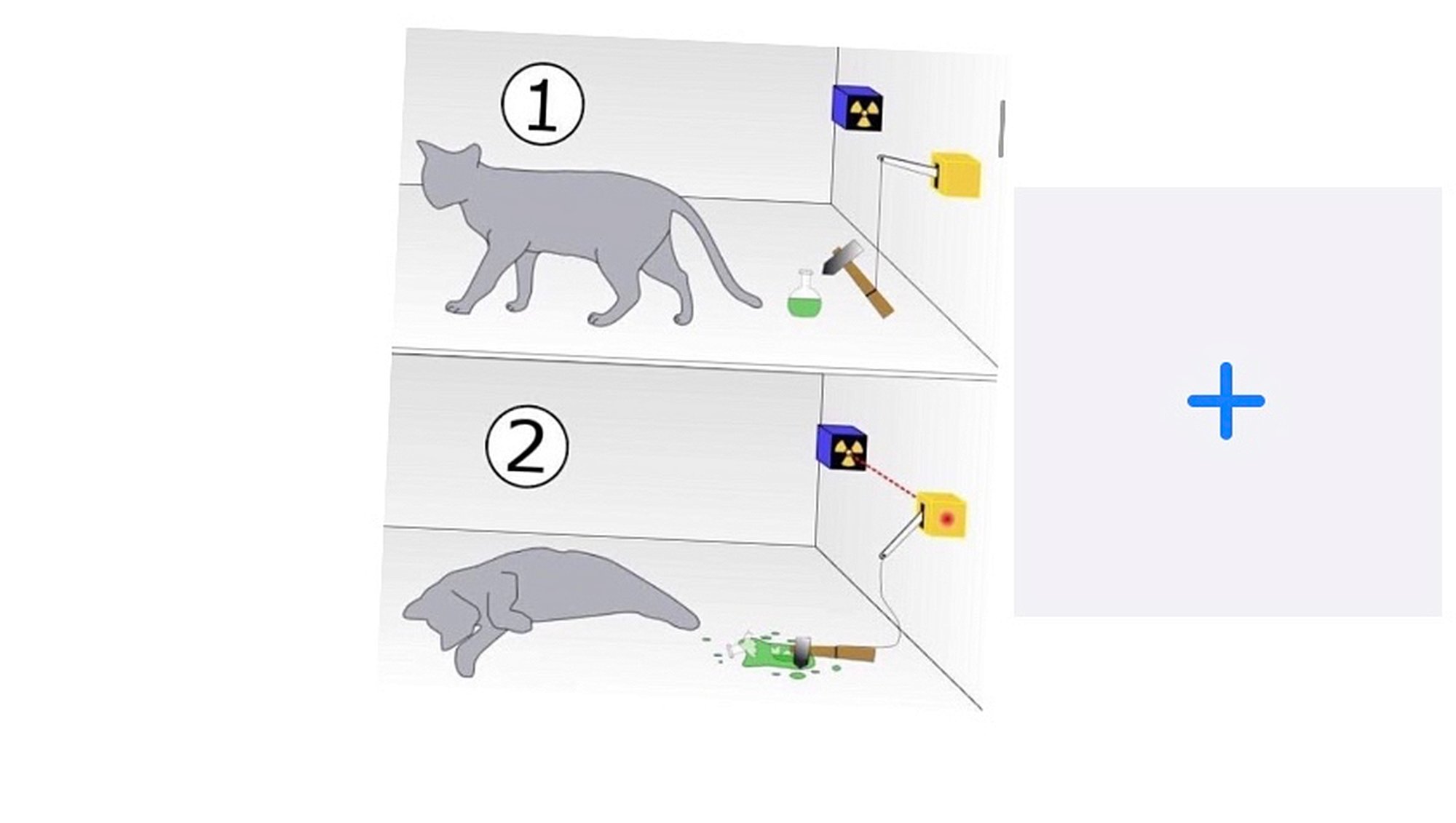 1

2

+