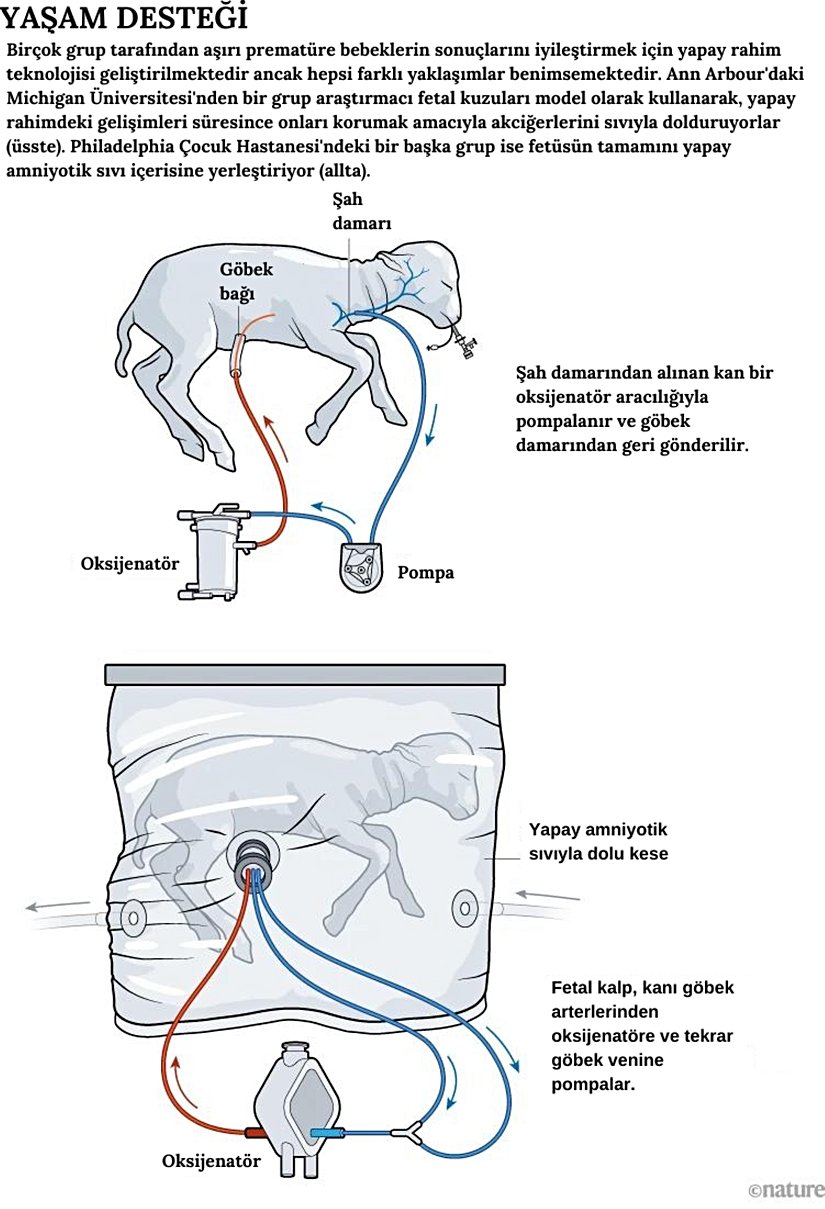 YAŞAM DESTEĞİ

Birçok grup tarafından aşırı prematüre bebeklerin sonuçlarını iyileştirmek için yapay rahim teknolojisi geliştirilmektedir ancak hepsi farklı yaklaşımlar benimsemektedir. Ann Arbour'daki Michigan Üniversitesi'nden bir grup araştırmacı fetal kuzuları model olarak kullanarak, yapay rahimdeki gelişimleri süresince onları korumak amacıyla akciğerlerini sıvıyla dolduruyorlar (üsste). Philadelphia Çocuk Hastanesi'ndeki bir başka grup ise fetüsün tamamını yapay amniyotik sıvı içerisine yerleştiriyor (allta).

Şah damarı

Göbek bağı

Şah damarından alınan kan bir oksijenatör aracılığıyla pompalanır ve göbek damarından geri gönderilir.

Oksijenatör

Pompa

Yapay amniyotik sıvıyla dolu kese

Fetal kalp, kanı göbek arterlerinden oksijenatöre ve tekrar göbek venine pompalar.

Oksijenatör

©nature