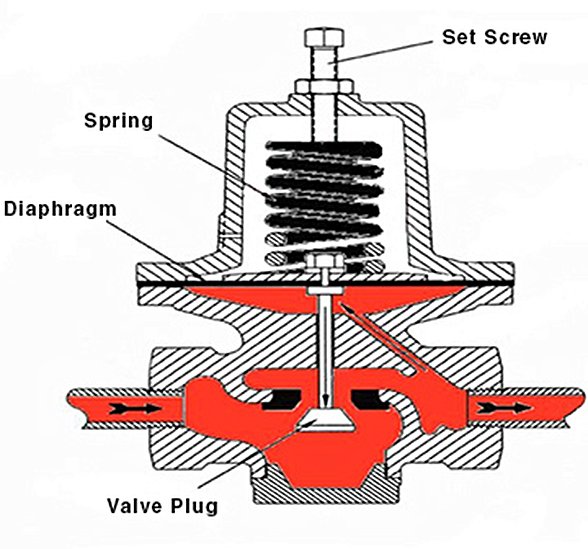 Set Screw

Spring

Diaphragm

Valve Plug