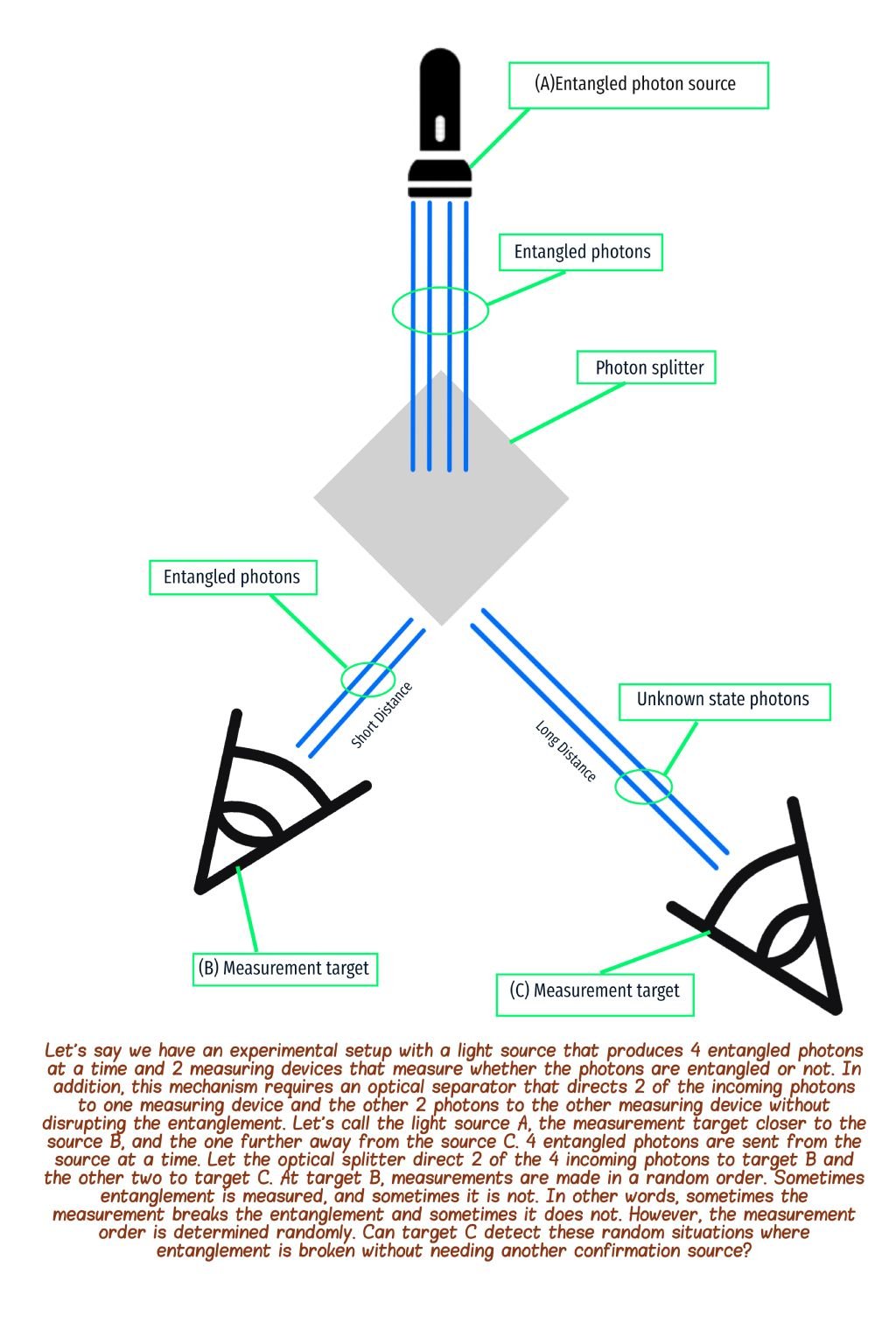 (A)Entangled photon source

Entangled photons

Photon splitter

Entangled photons

Short Distance

Long Distance

Unknown state photons

(B) Measurement target

(C) Measurement target

Let's say we have an experimental setup with a light source that produces 4 entangled photons at a time and 2 measuring devices that measure whether the photons are entangled or not. In addition, this mechanism requires an optical separator that directs 2 of the incoming photons to one measuring device and the other 2 photons to the other measuring device without disrupting the entanglement. Let's call the light source A, the measurement target closer to the source B, and the one further away from the source C. 4 entangled photons are sent from the source at a time. Let the optical splitter direct 2 of the 4 incoming photons to target B and the other two to target C. At target B, measurements are made in a random order. Sometimes entanglement is measured, and sometimes it is not. In other words, sometimes the measurement breaks the entanglement and sometimes it does not. However, the measurement order is determined randomly. Can target C detect these random situations where entanglement is broken without needing another confirmation source?