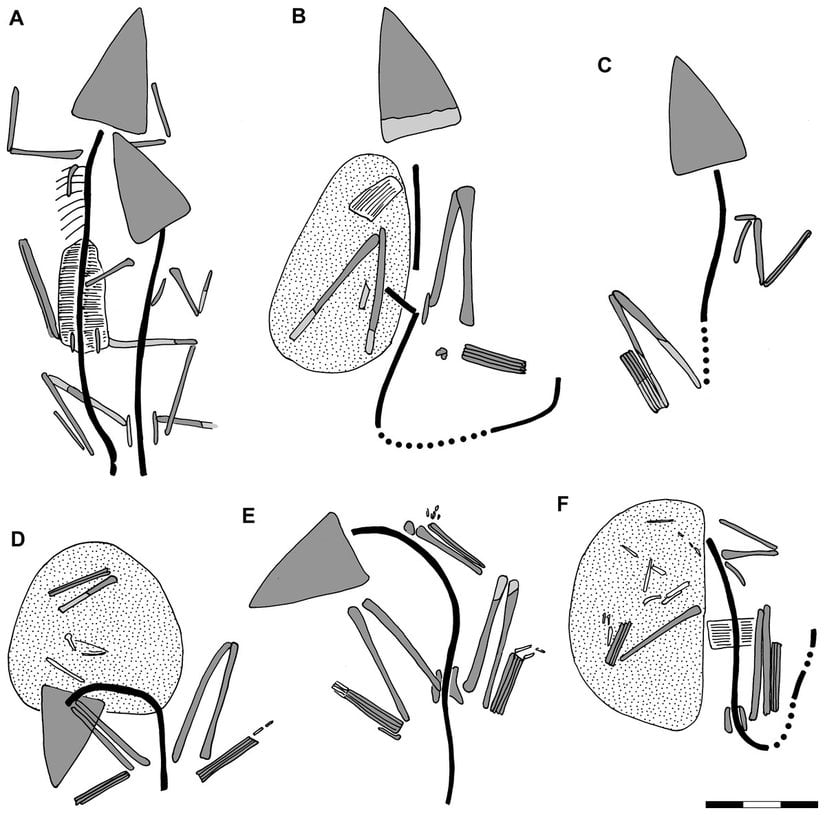 A

B

C

D

E

F