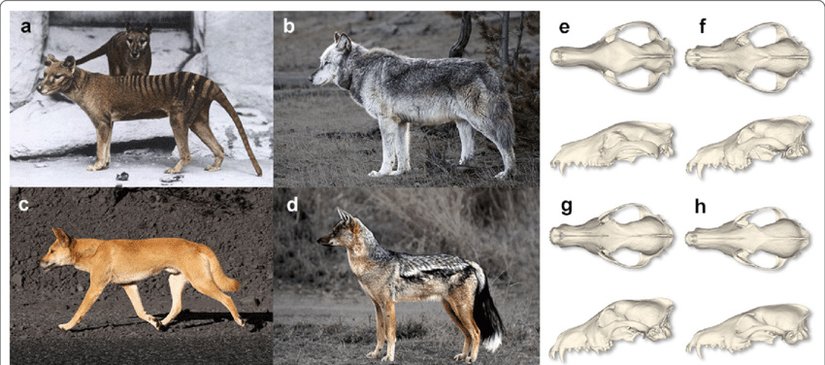 a

b

c

d

e

f

g

h