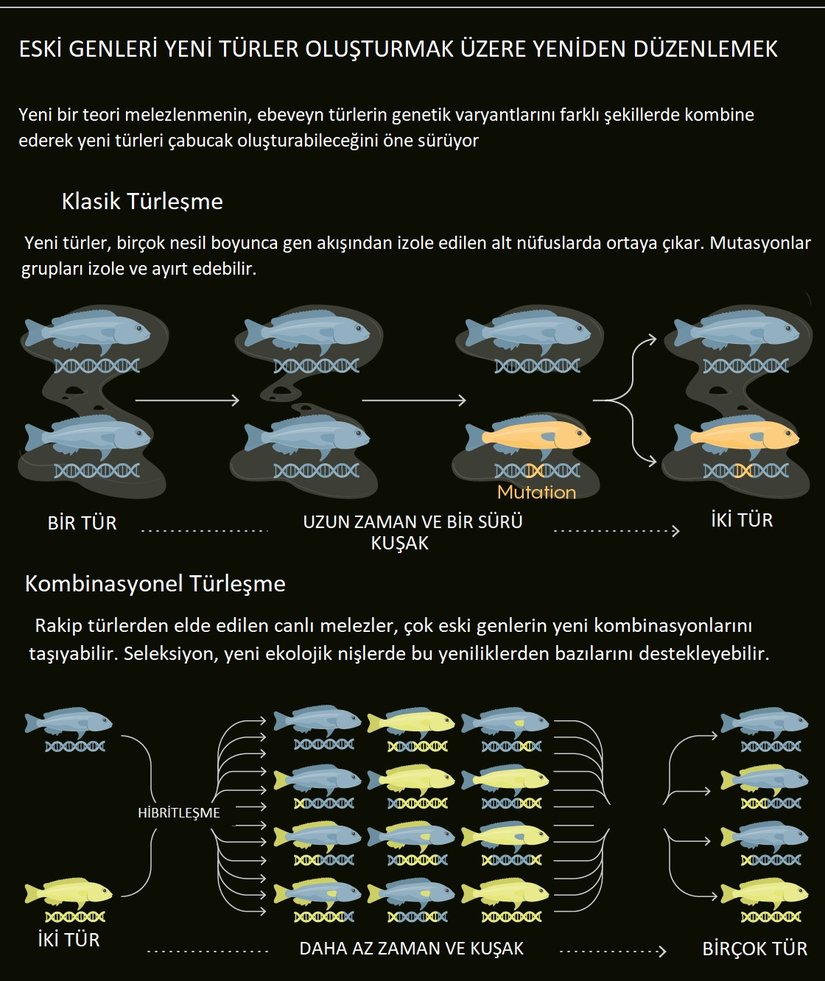 ESKİ GENLERİ YENİ TÜRLER OLUŞTURMAK ÜZERE YENİDEN DÜZENLEMEK

Yeni bir teori melezlenmenin, ebeveyn türlerin genetik varyantlarını farklı şekillerde kombine ederek yeni türleri çabucak oluşturabileceğini öne sürüyor

Klasik Türleşme

Yeni türler, birçok nesil boyunca gen akışından izole edilen alt nüfuslarda ortaya çıkar. Mutasyonlar grupları izole ve ayırt edebilir.

Mutation

BİR TÜR

UZUN ZAMAN VE BİR SÜRÜ KUŞAK

İKİ TÜR

Kombinasyonel Türleşme

Rakip türlerden elde edilen canlı melezler, çok eski genlerin yeni kombinasyonlarını taşıyabilir. Seleksiyon, yeni ekolojik nişlerde bu yeniliklerden bazılarını destekleyebilir.

HİBRİTLEŞME

İKİ TÜR

DAHA AZ ZAMAN VE KUŞAK

BİRÇOK TÜR