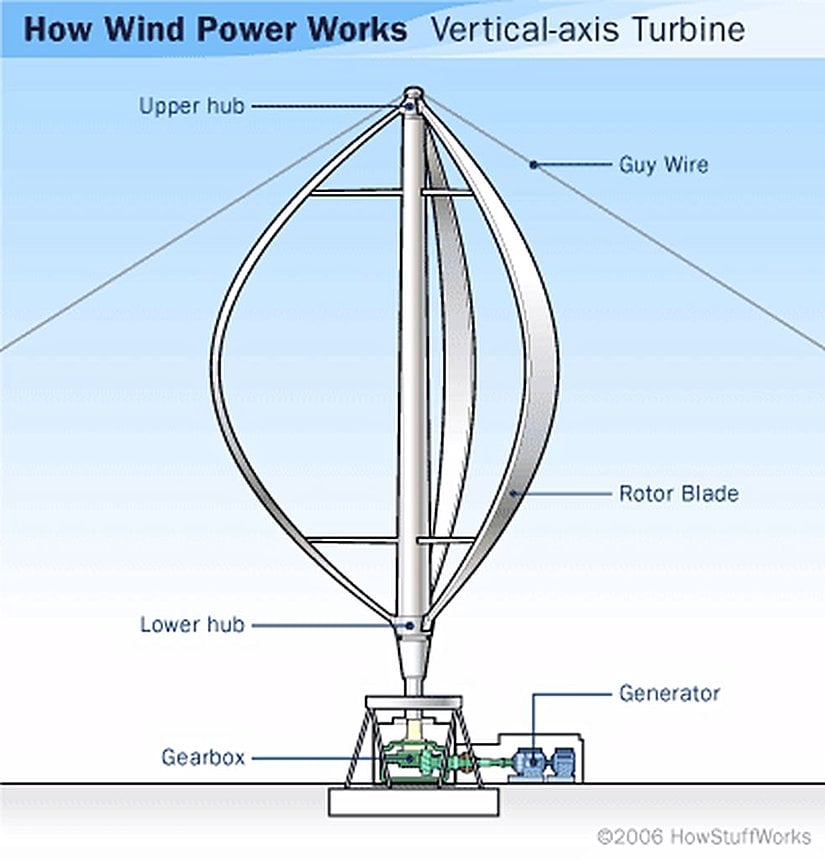 How Wind Power Works Vertical-axis Turbine

Upper hub

Guy Wire

Rotor Blade

Lower hub

Generator

Gearbox

©2006 HowStuffWorks