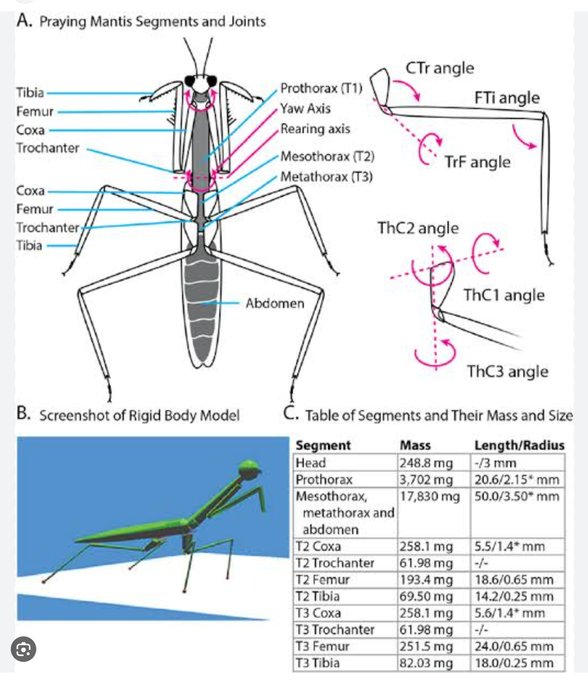 A. Praying Mantis Segments and Joints

Tibia
Femur
Coxa
Trochanter
Coxa
Femur
Trochanter
Tibia

Prothorax (T1)
Yaw Axis
Rearing axis
Mesothorax (T2)
Metathorax (T3)

Abdomen

CTr angle
FTi angle
TrF angle
ThC2 angle
ThC1 angle
ThC3 angle

B. Screenshot of Rigid Body Model

C. Table of Segments and Their Mass and Size

| Segment | Mass | Length/Radius |
|---|---|---|
| Head | 248.8 mg | -/3 mm |
| Prothorax | 3,702 mg | 20.6/2.15* mm |
| Mesothorax, metathorax and abdomen | 17,830 mg | 50.0/3.50* mm |
| T2 Coxa | 258.1 mg | 5.5/1.4* mm |
| T2 Trochanter | 61.98 mg | -/- |
| T2 Femur | 193.4 mg | 18.6/0.65 mm |
| T2 Tibia | 69.50 mg | 14.2/0.25 mm |
| T3 Coxa | 258.1 mg | 5.6/1.4* mm |
| T3 Trochanter | 61.98 mg | -/- |
| T3 Femur | 251.5 mg | 24.0/0.65 mm |
| T3 Tibia | 82.03 mg | 18.0/0.25 mm |