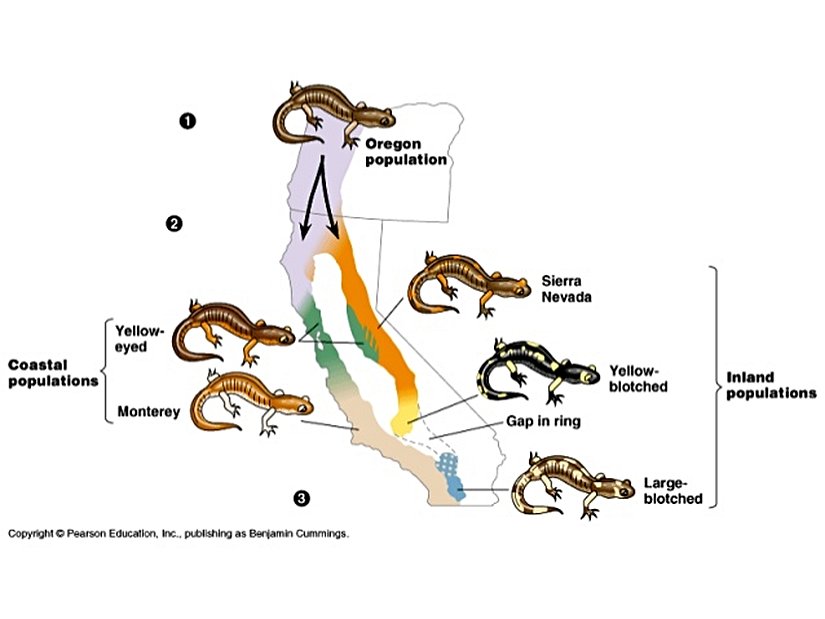 1

Oregon population

2

Sierra Nevada

Coastal populations

Yellow-eyed

Monterey

Yellow-blotched

Gap in ring

Inland populations

Large-blotched

3

Copyright © Pearson Education, Inc., publishing as Benjamin Cummings.