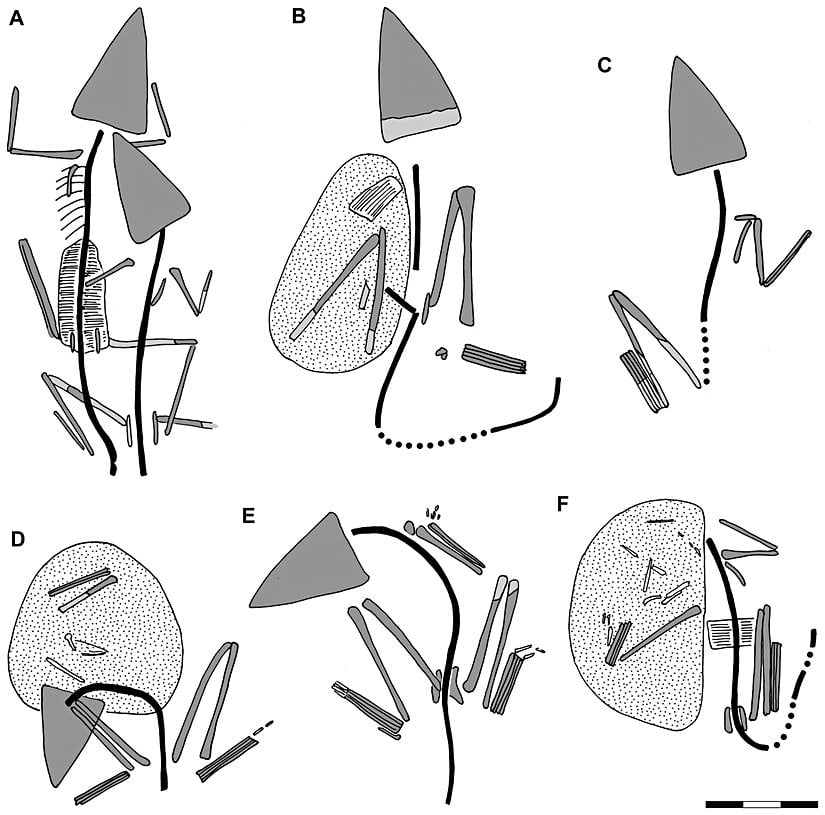 A
B
C
D
E
F