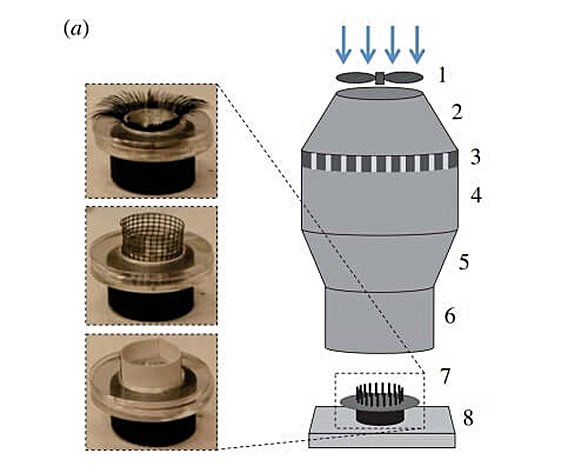 (a)

1
2
3
4
5
6
7
8