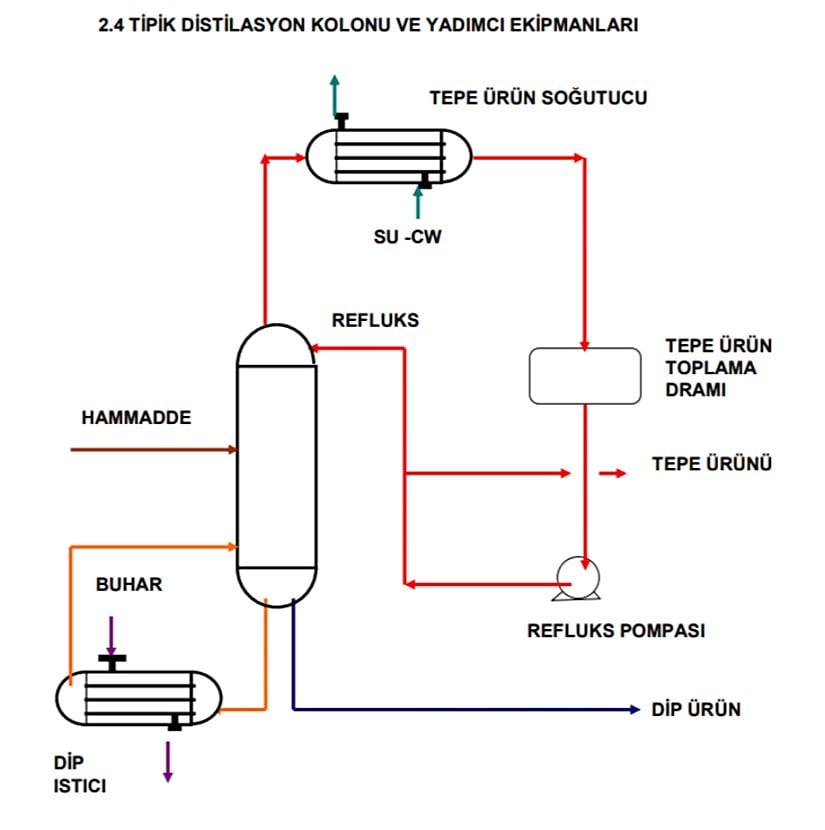 2.4 TİPİK DİSTİLASYON KOLONU VE YADIMCI EKİPMANLARI

TEPE ÜRÜN SOĞUTUCU

SU -CW

REFLUKS

TEPE ÜRÜN TOPLAMA DRAMI

HAMMADDE

TEPE ÜRÜNÜ

BUHAR

REFLUKS POMPASI

DİP ÜRÜN

DİP ISTICI