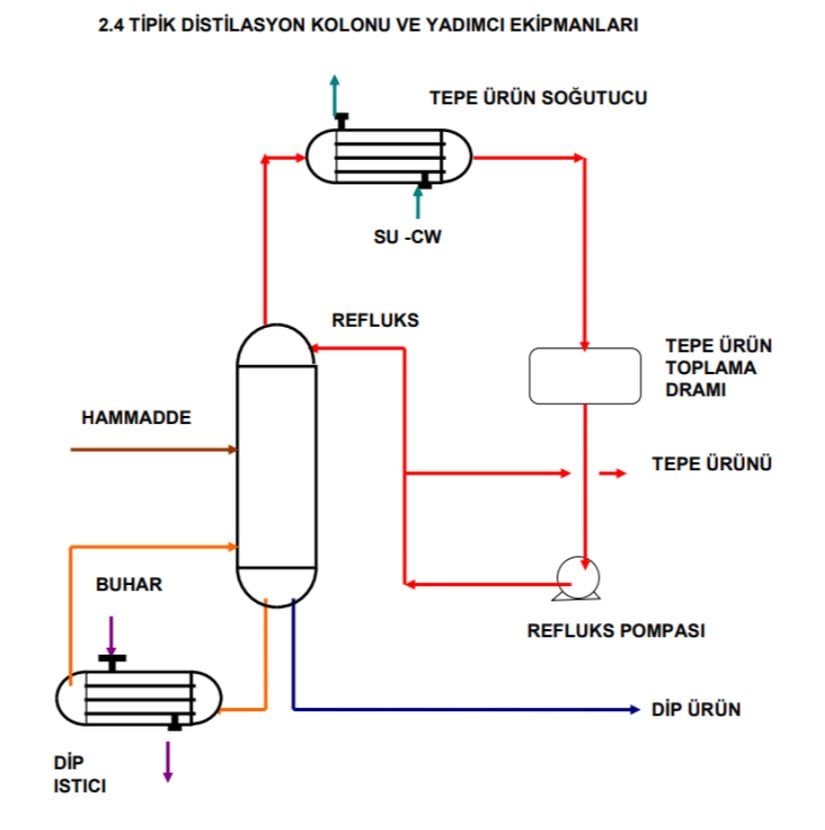 2.4 TİPİK DİSTİLASYON KOLONU VE YADIMCI EKİPMANLARI

TEPE ÜRÜN SOĞUTUCU

SU -CW

REFLUKS

TEPE ÜRÜN TOPLAMA DRAMI

HAMMADDE

TEPE ÜRÜNÜ

BUHAR

REFLUKS POMPASI

DİP ÜRÜN

DİP ISTICI