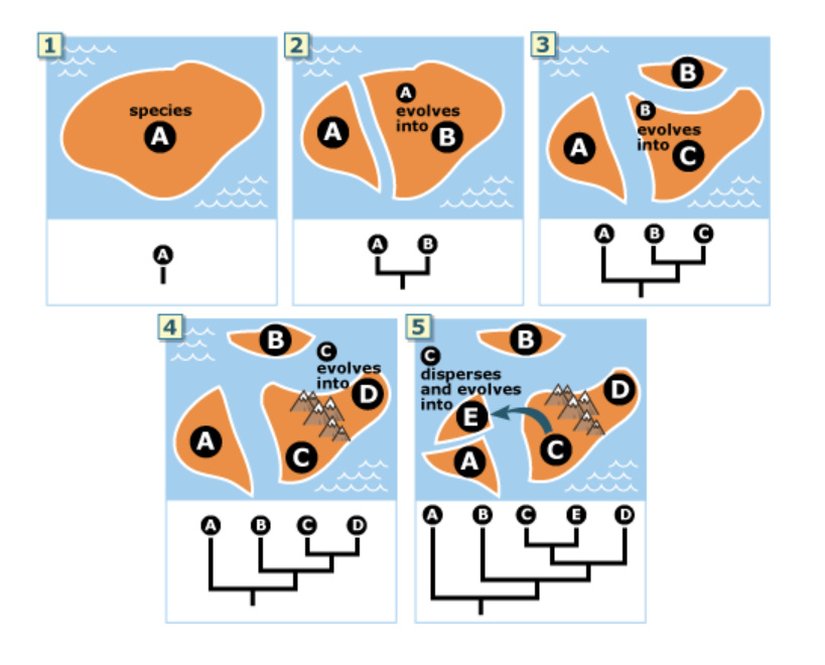 1

species
A

A

2

A
A evolves into B

A B

3

B
A
B evolves into C

A B C

4

B
C evolves into D
A
C

A B C D

5

B
C disperses and evolves into
E
D
A
C

A B C E D